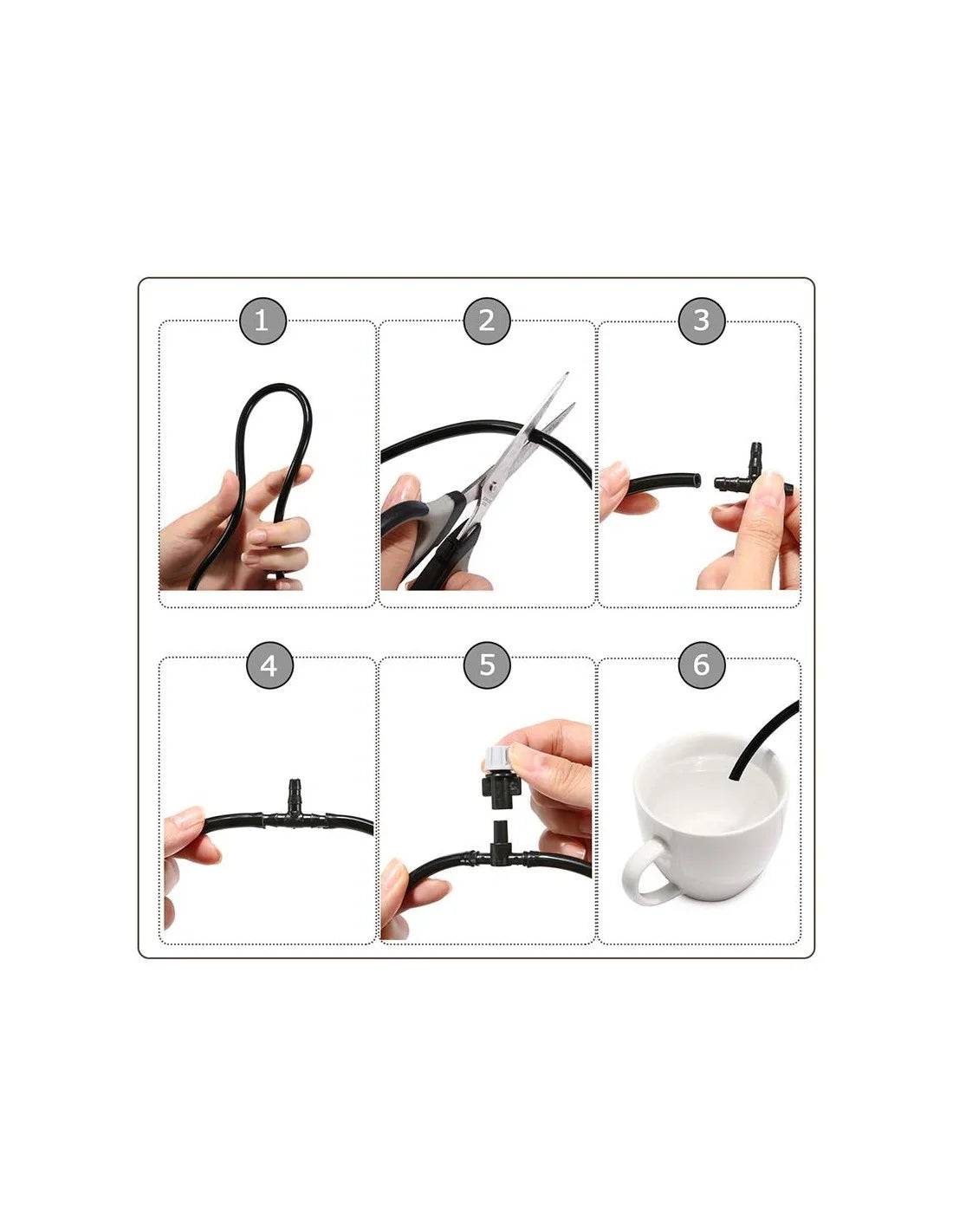 1

2

3

4

5

6